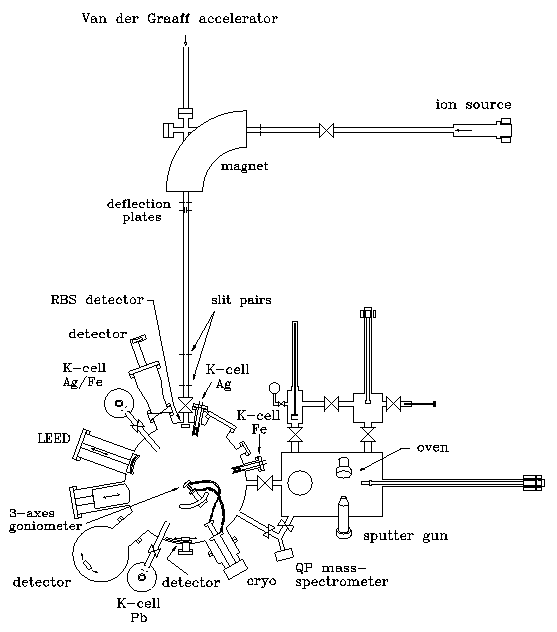 Van der Graaff accelerator

ion source

magnet

deflection plates

RBS detector

slit pairs

detector

K-cell Ag/Fe

K-cell Ag

K-cell Fe

LEED

oven

3-axes goniometer

sputter gun

detector

detector

cryo

QP mass-spectrometer

K-cell Pb