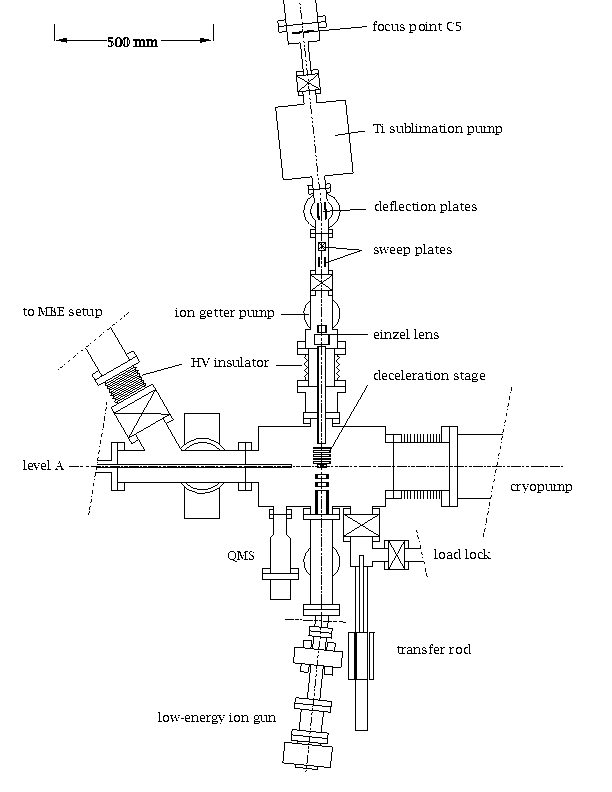 500 mm

focus point C5

Ti sublimation pump

deflection plates

sweep plates

to MBE setup

ion getter pump

einzel lens

HV insulator

deceleration stage

level A

cryopump

QMS

load lock

transfer rod

low-energy ion gun