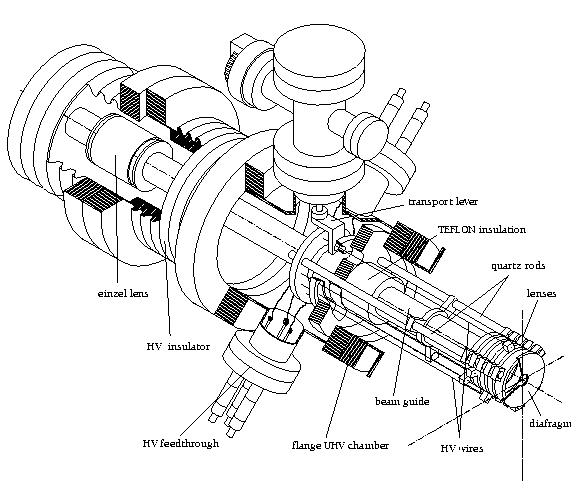 transport lever

TEFLON insulation

quartz rods

lenses

einzel lens

HV insulator

beam guide

diafragm

HV feedthrough

flange UHV chamber

HV wires